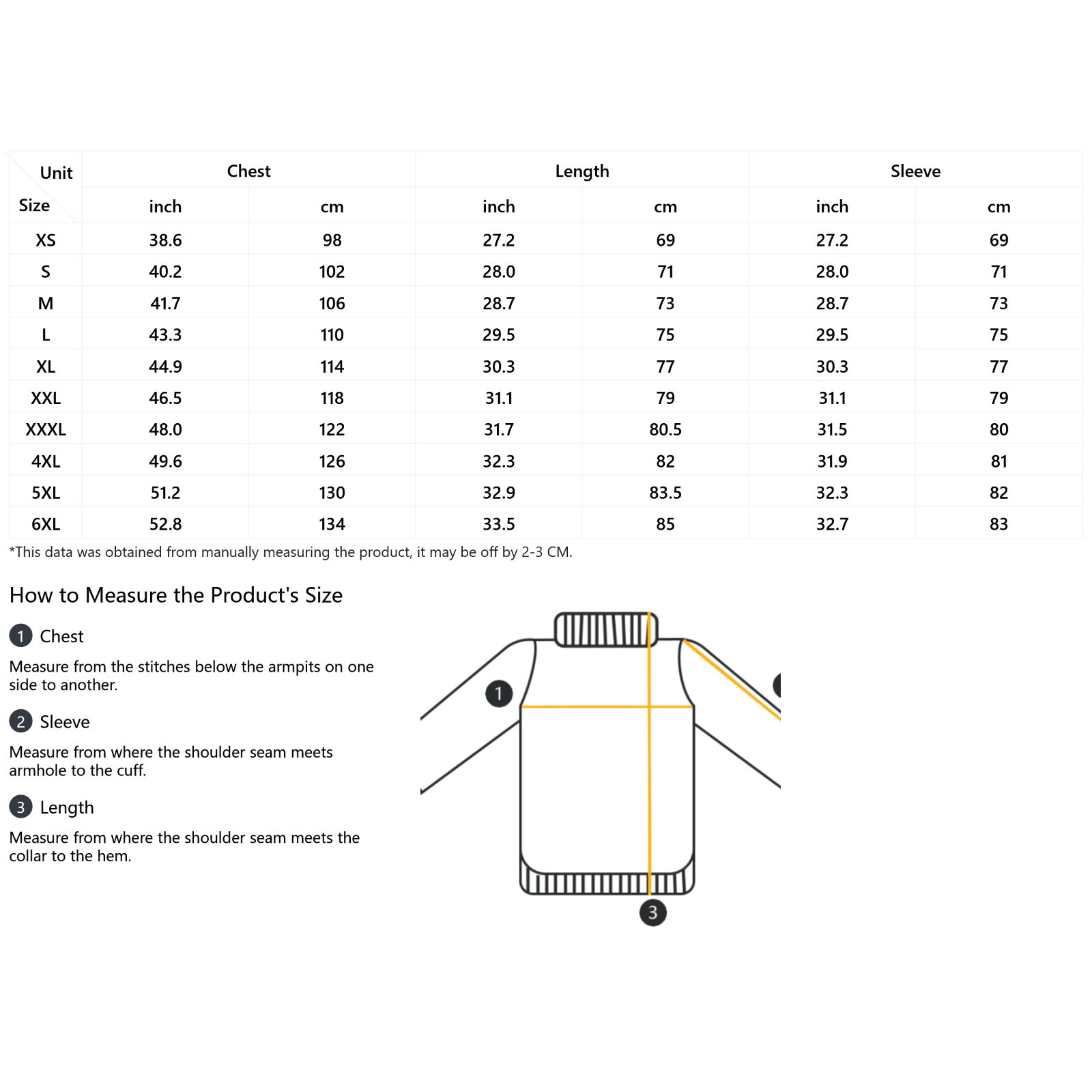 | Unit / Size | Chest inch | Chest cm | Length inch | Length cm | Sleeve inch | Sleeve cm |
|---|---|---|---|---|---|---|
| XS | 38.6 | 98 | 27.2 | 69 | 27.2 | 69 |
| S | 40.2 | 102 | 28.0 | 71 | 28.0 | 71 |
| M | 41.7 | 106 | 28.7 | 73 | 28.7 | 73 |
| L | 43.3 | 110 | 29.5 | 75 | 29.5 | 75 |
| XL | 44.9 | 114 | 30.3 | 77 | 30.3 | 77 |
| XXL | 46.5 | 118 | 31.1 | 79 | 31.1 | 79 |
| XXXL | 48.0 | 122 | 31.7 | 80.5 | 31.5 | 80 |
| 4XL | 49.6 | 126 | 32.3 | 82 | 31.9 | 81 |
| 5XL | 51.2 | 130 | 32.9 | 83.5 | 32.3 | 82 |
| 6XL | 52.8 | 134 | 33.5 | 85 | 32.7 | 83 |

*This data was obtained from manually measuring the product, it may be off by 2-3 CM.

How to Measure the Product's Size

1 Chest

Measure from the stitches below the armpits on one side to another.

2 Sleeve

Measure from where the shoulder seam meets armhole to the cuff.

3 Length

Measure from where the shoulder seam meets the collar to the hem.

1

3